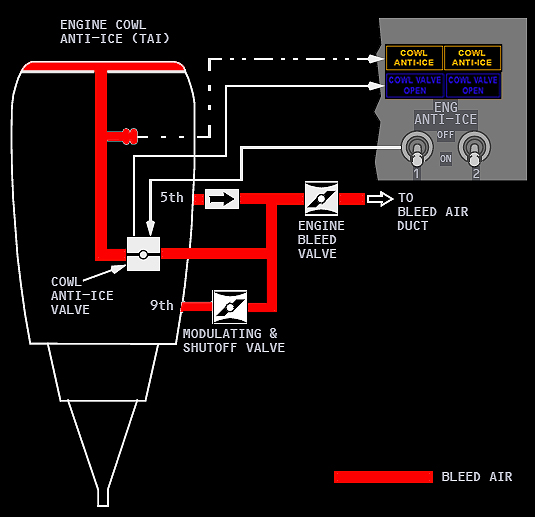 ENGINE COWL
ANTI-ICE (TAI)

COWL ANTI-ICE
COWL ANTI-ICE
COWL VALVE OPEN
COWL VALVE OPEN

ENG
ANTI-ICE
OFF
ON
1
2

5th
TO
BLEED AIR
DUCT

ENGINE
BLEED
VALVE

COWL
ANTI-ICE
VALVE

9th

MODULATING &
SHUTOFF VALVE

BLEED AIR